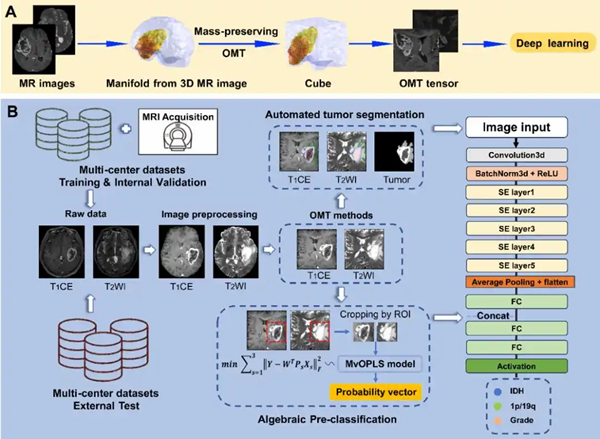 A

MR images

Manifold from 3D MR image

Mass-preserving OMT

Cube

OMT tensor

Deep learning

B

MRI Acquisition

Multi-center datasets Training & Internal Validation

Raw data

T1CE

T2WI

Image preprocessing

T1CE

T2WI

Multi-center datasets External Test

Automated tumor segmentation

T1CE

T2WI

Tumor

OMT methods

T1CE

T2WI

Cropping by ROI

$min \sum_{s=1}^{3} \|Y - W^T P_s X_s\|_F^2$

MvOPLS model

Probability vector

Algebraic Pre-classification

Image input

Convolution3d

BatchNorm3d + ReLU

SE layer1

SE layer2

SE layer3

SE layer4

SE layer5

Average Pooling + flatten

FC

Concat

FC

FC

Activation

IDH

1p/19q

Grade